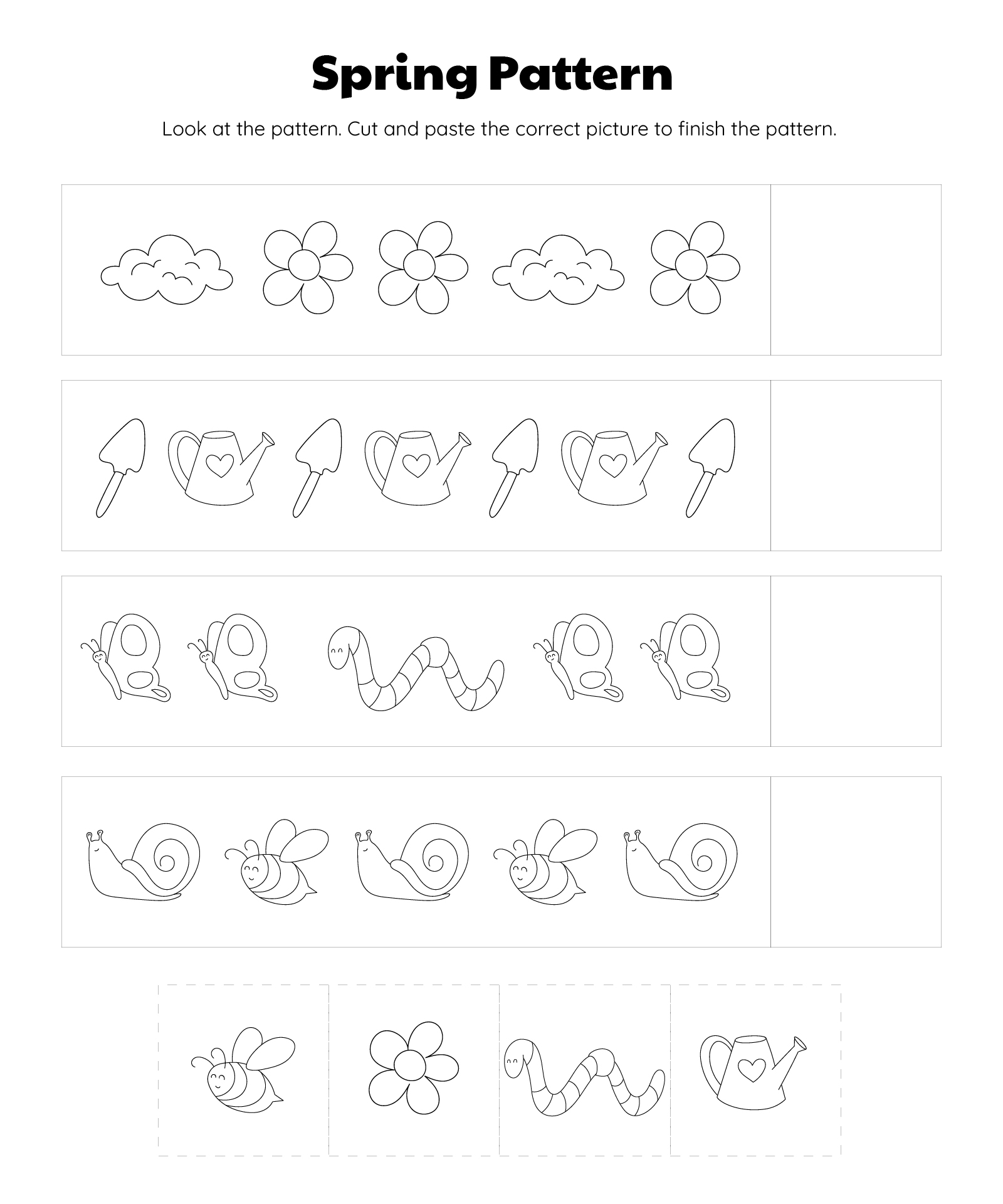 Spring Pattern

Look at the pattern. Cut and paste the correct picture to finish the pattern.