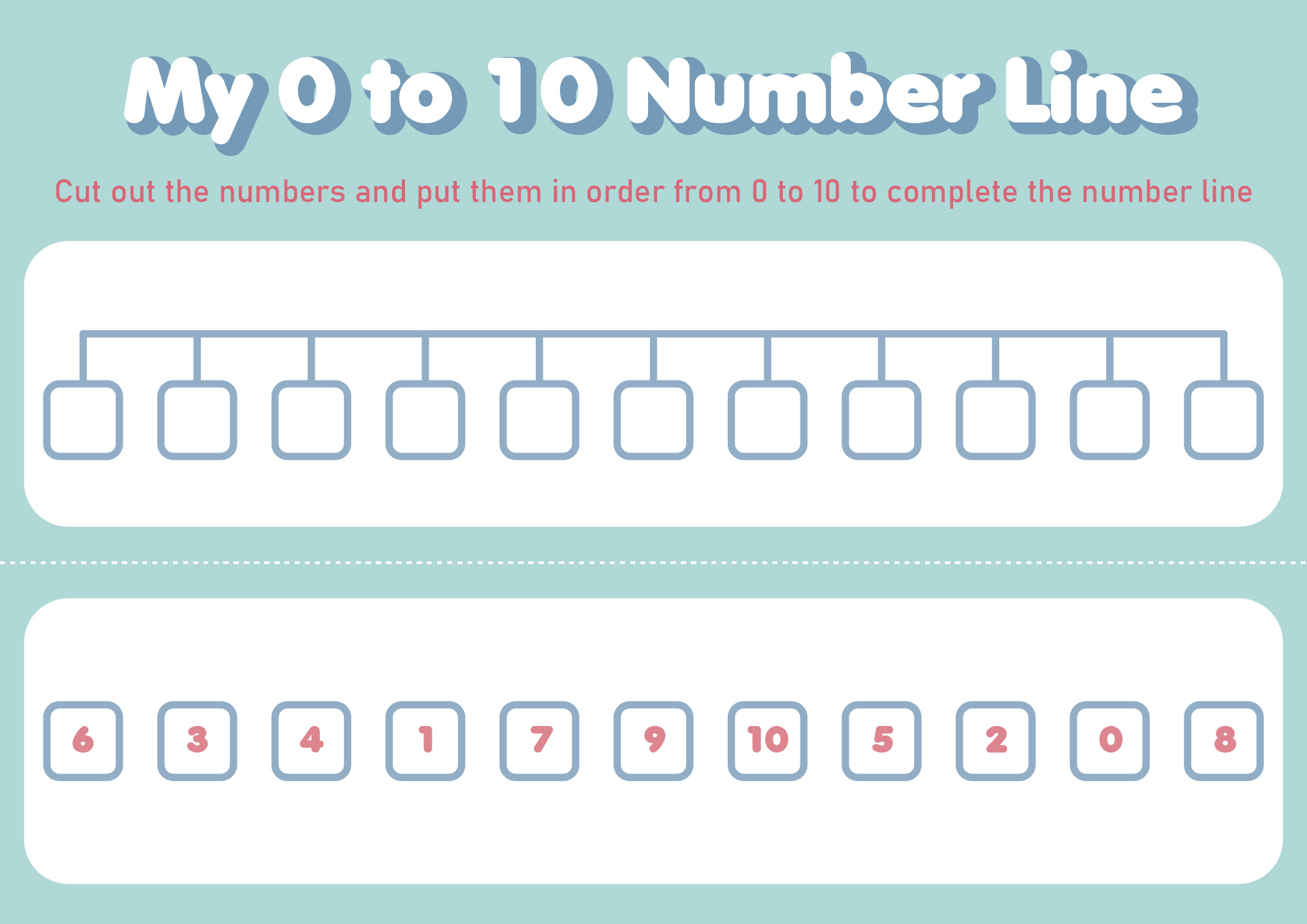 My 0 to 10 Number Line

Cut out the numbers and put them in order from 0 to 10 to complete the number line

6 3 4 1 7 9 10 5 2 0 8