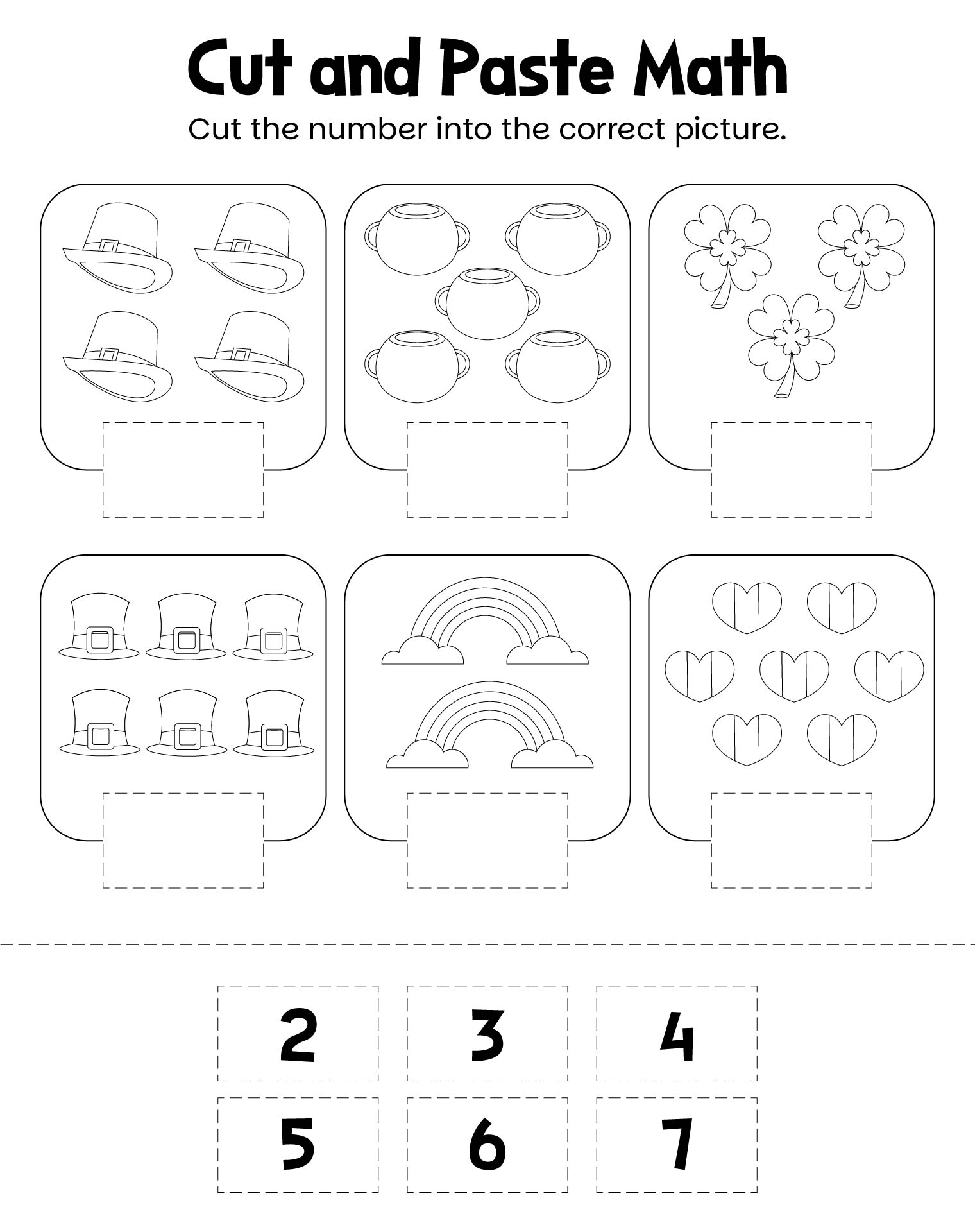 Cut and Paste Math

Cut the number into the correct picture.

2 3 4
5 6 7