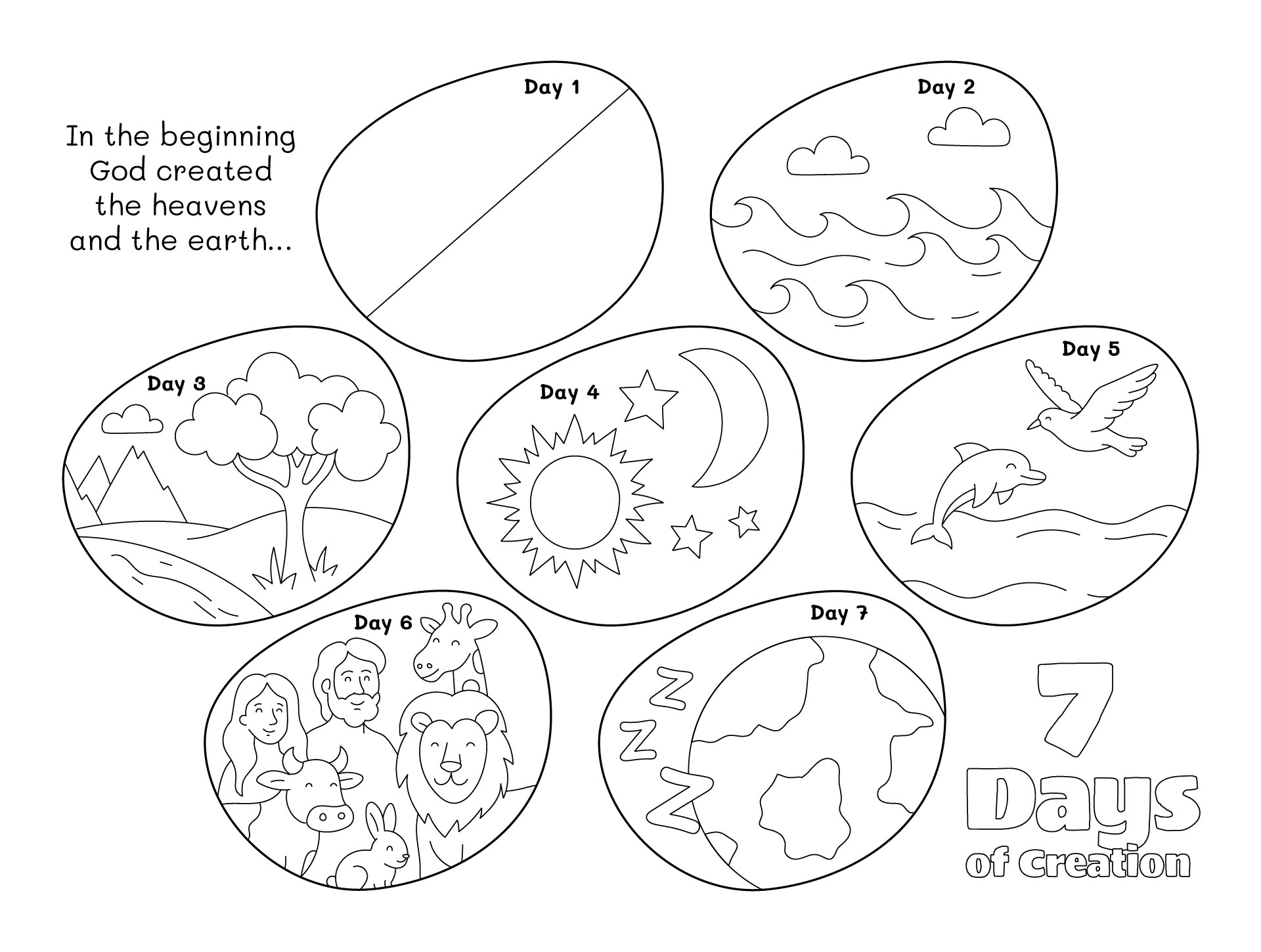 In the beginning God created the heavens and the earth...

Day 1

Day 2

Day 3

Day 4

Day 5

Day 6

Day 7

Z
Z
Z

7 Days of Creation