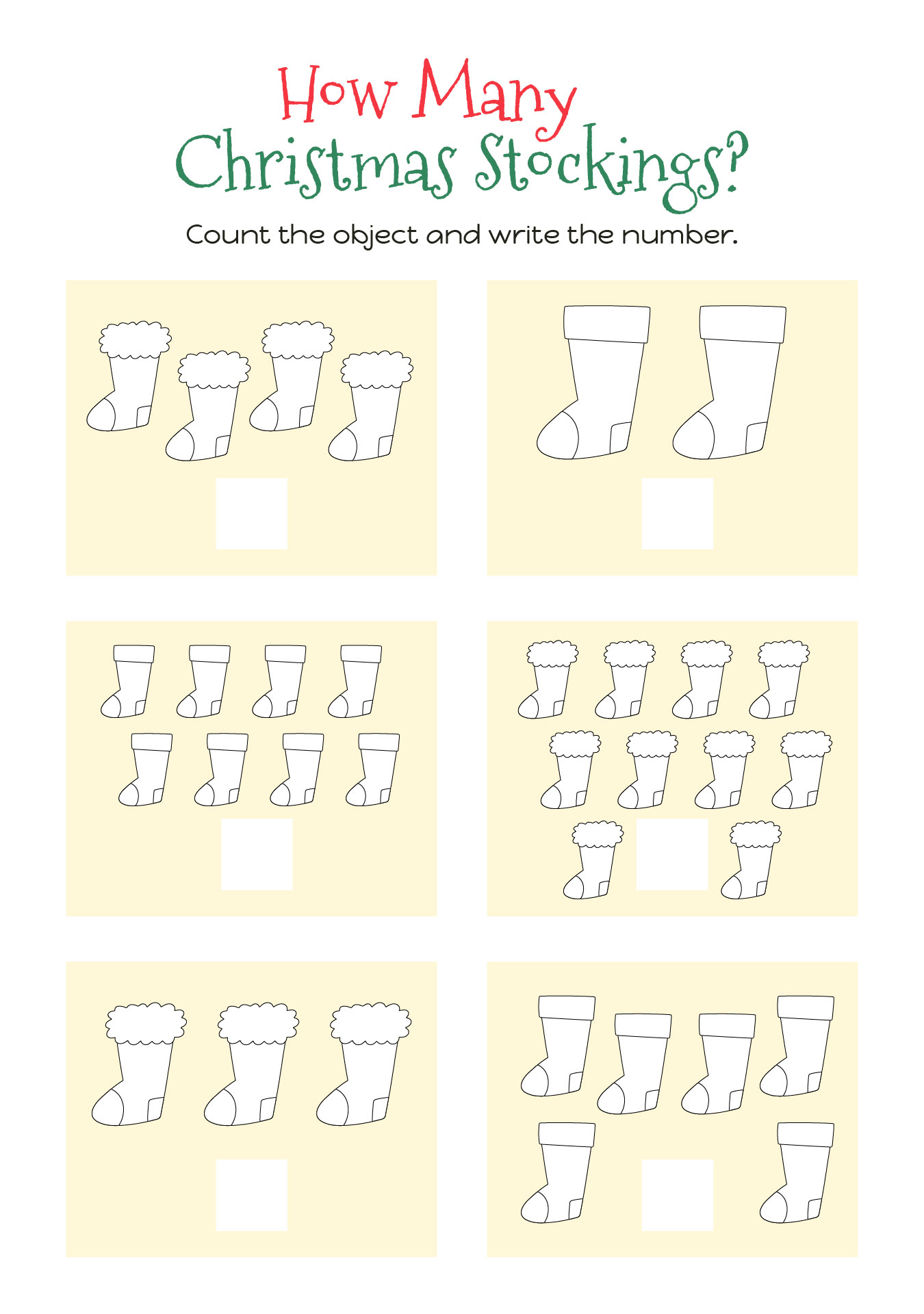 How Many
Christmas Stockings?

Count the object and write the number.