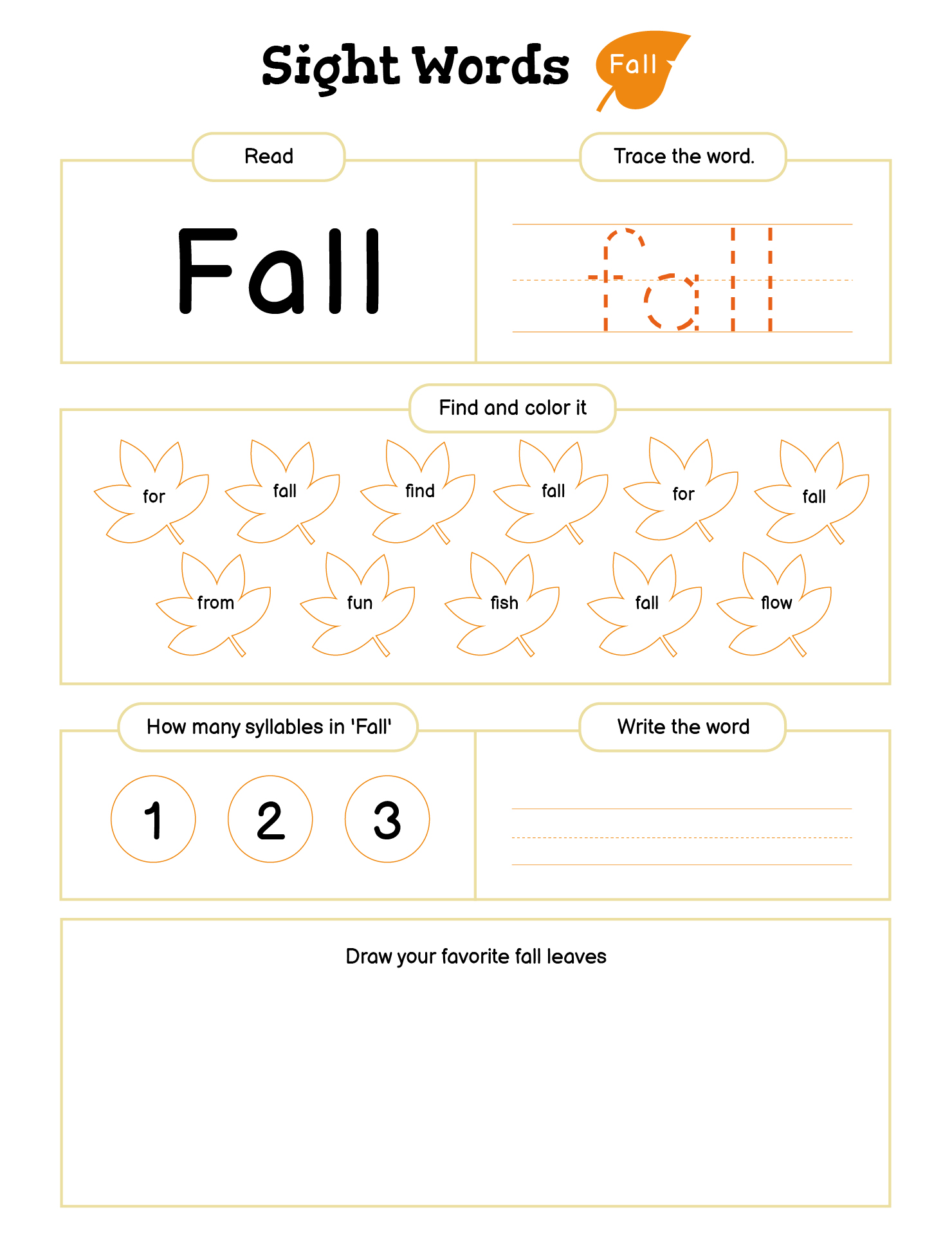 Sight Words Fall

Read

Fall

Trace the word.

fall

Find and color it

for fall find fall for fall

from fun fish fall flow

How many syllables in 'Fall'

1 2 3

Write the word

Draw your favorite fall leaves