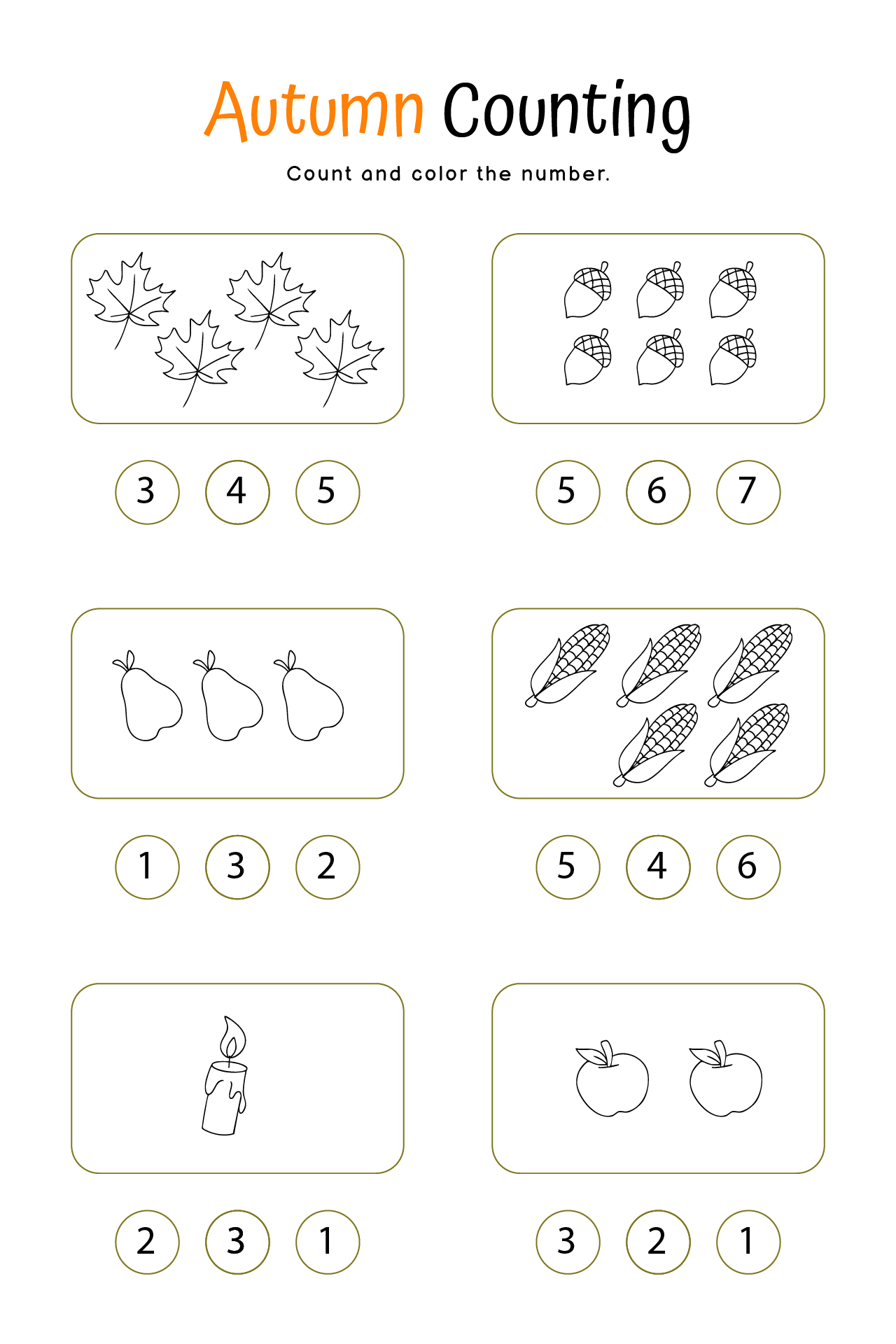 Autumn Counting

Count and color the number.

3 4 5

5 6 7

1 3 2

5 4 6

2 3 1

3 2 1