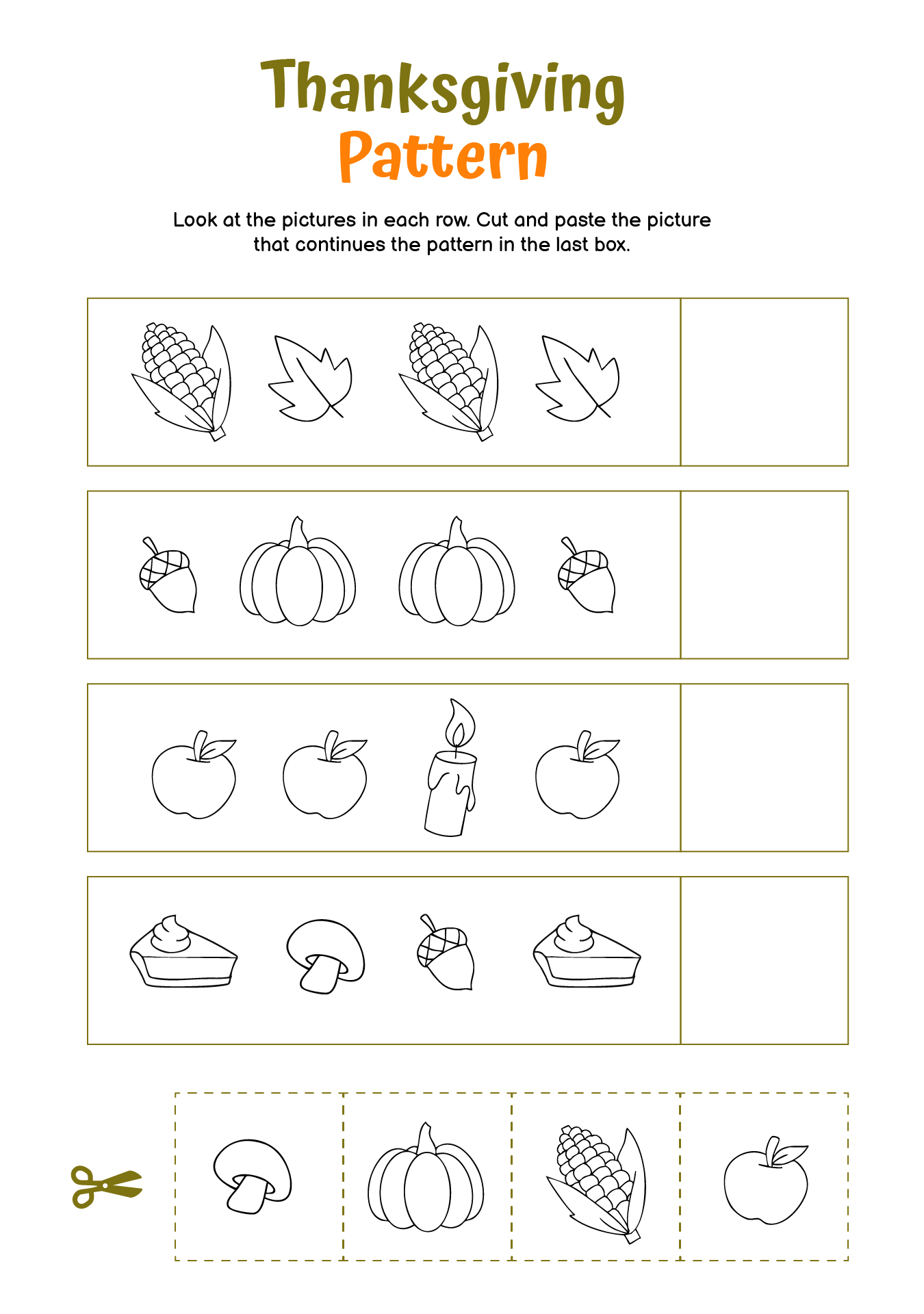 Thanksgiving
Pattern

Look at the pictures in each row. Cut and paste the picture that continues the pattern in the last box.