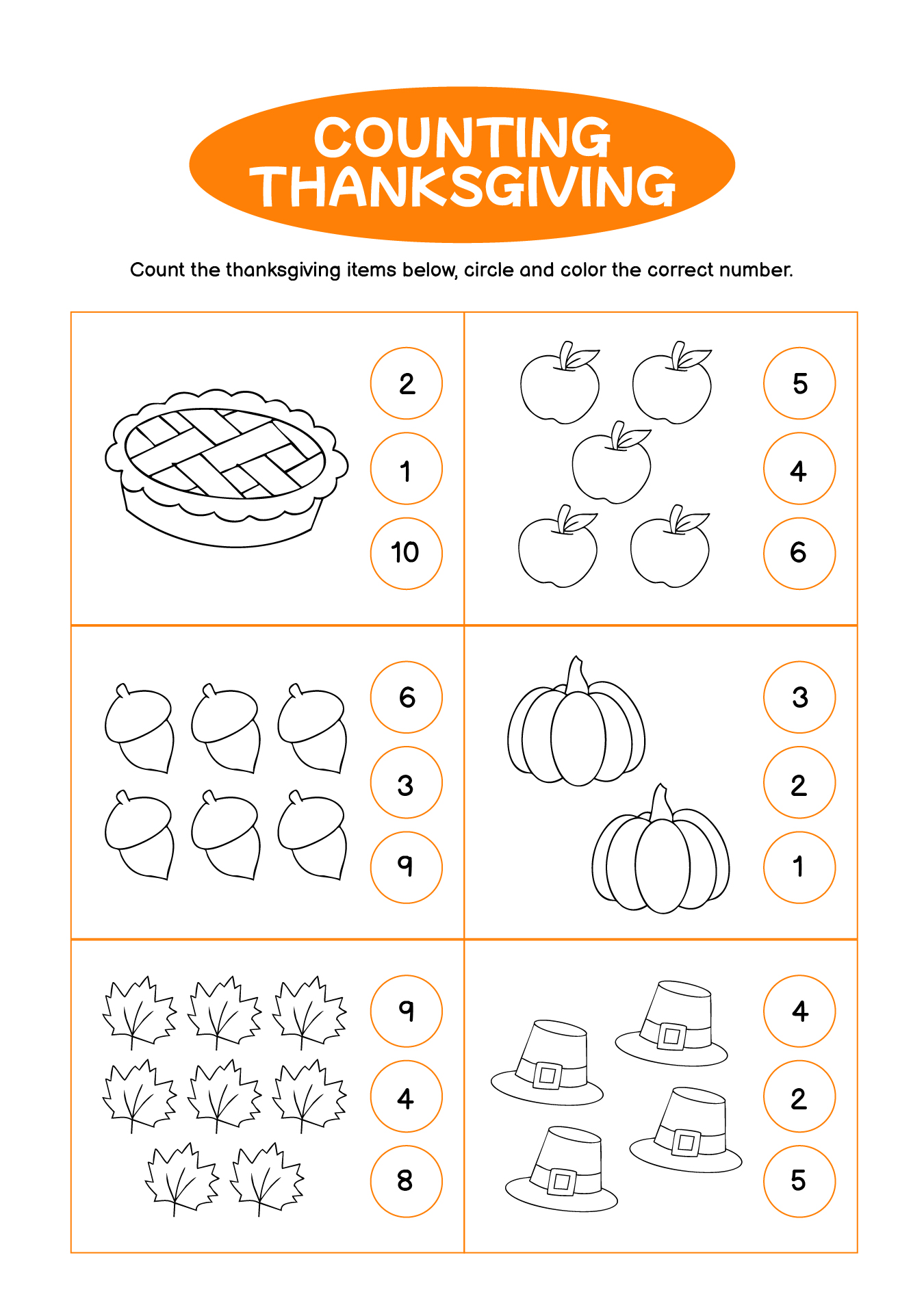 COUNTING THANKSGIVING

Count the thanksgiving items below, circle and color the correct number.

2
1
10

5
4
6

6
3
9

3
2
1

9
4
8

4
2
5