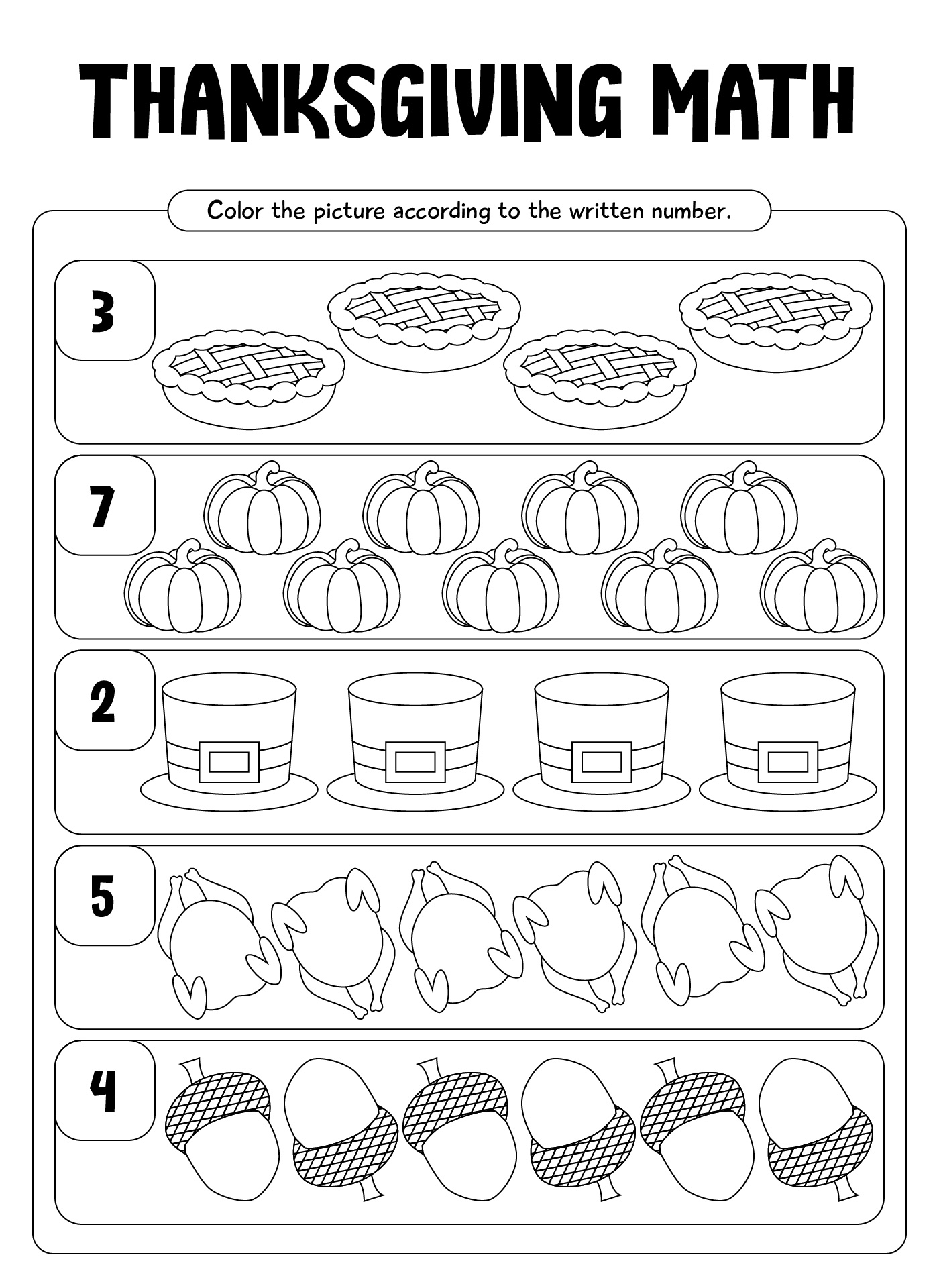 THANKSGIVING MATH

Color the picture according to the written number.

3

7

2

5

4