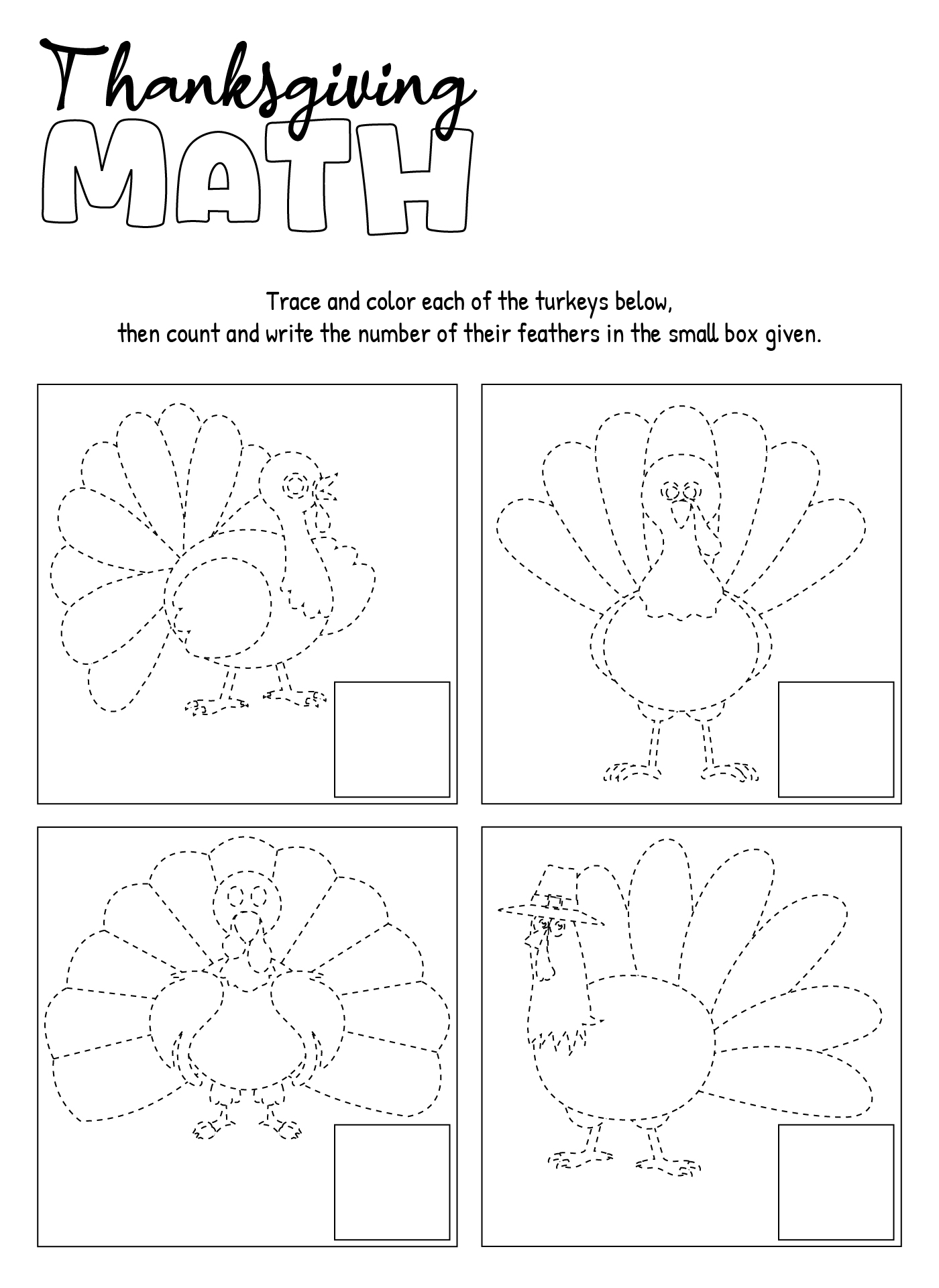 Thanksgiving
MATH

Trace and color each of the turkeys below,
then count and write the number of their feathers in the small box given.