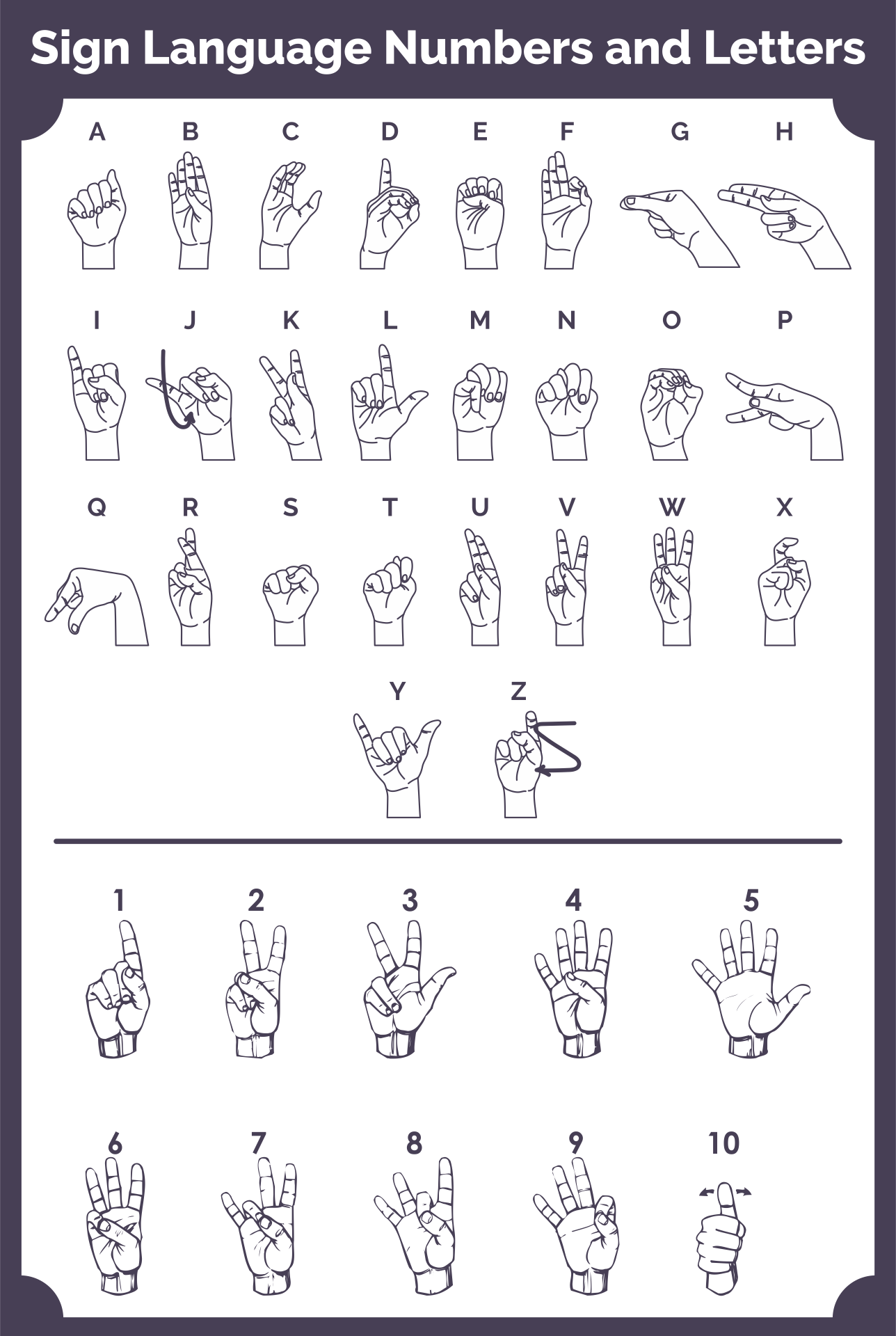 Sign Language Numbers and Letters

A B C D E F G H

I J K L M N O P

Q R S T U V W X

Y Z

1 2 3 4 5

6 7 8 9 10