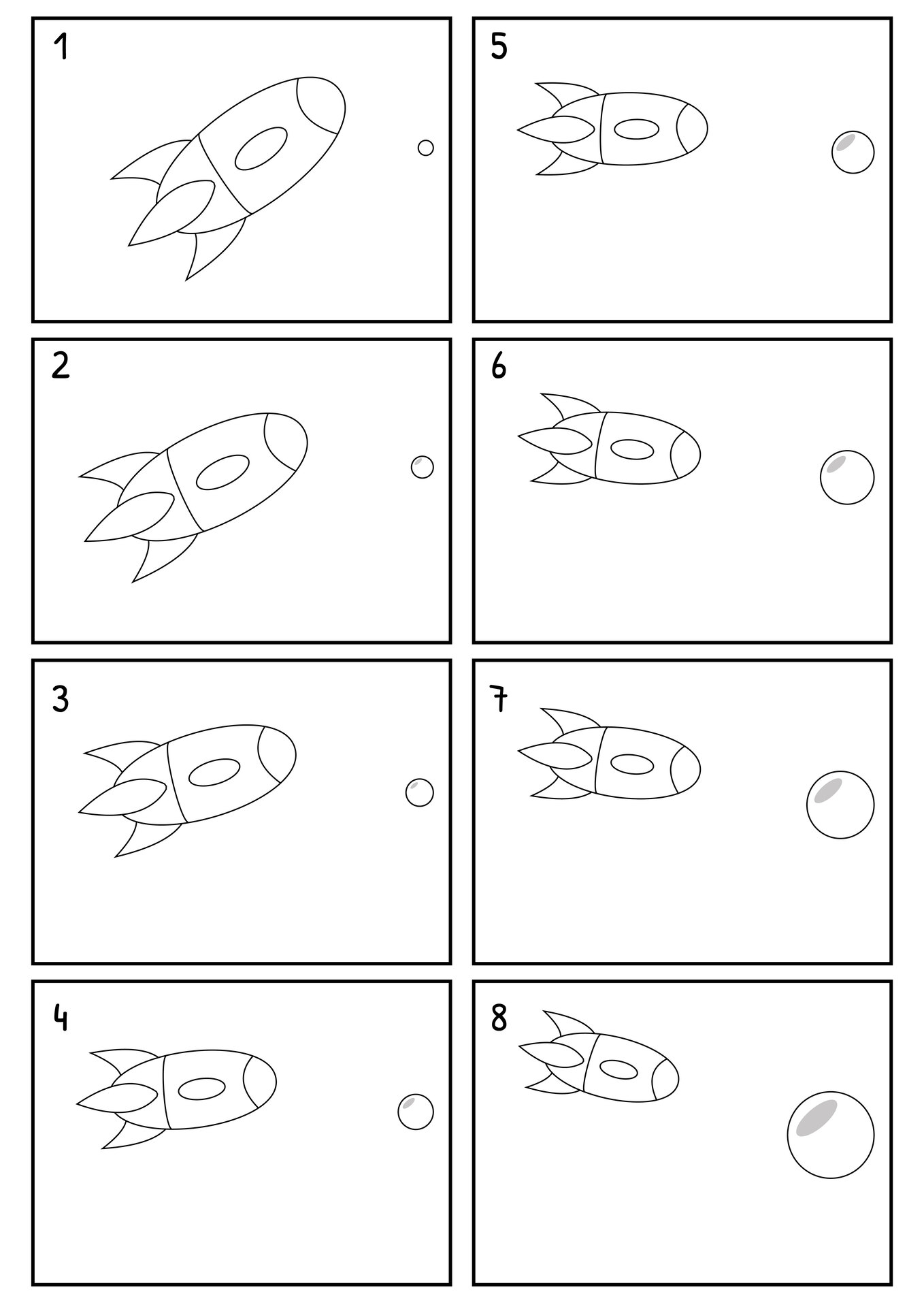 1

2

3

4

5

6

7

8