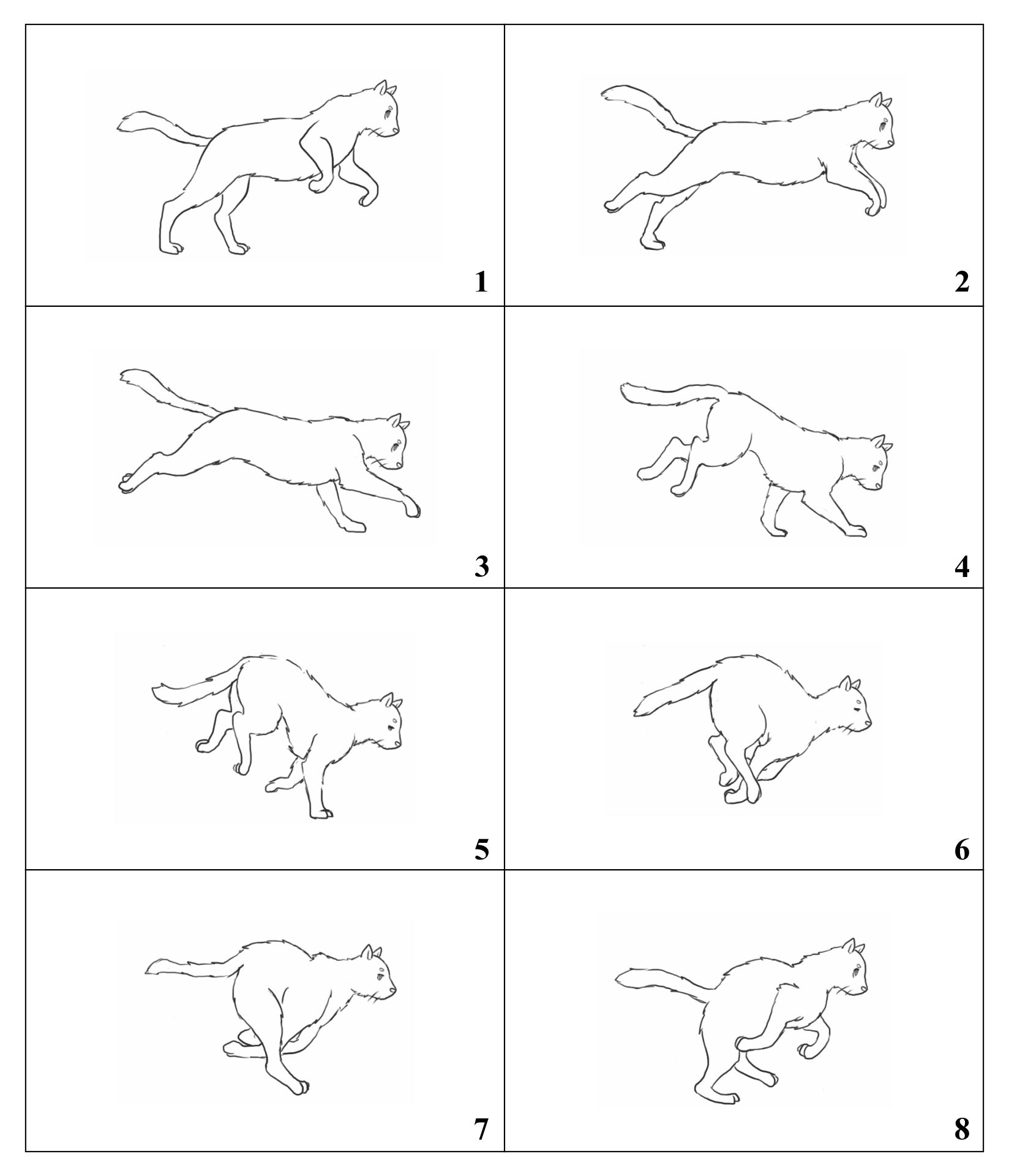 | 1 | 2 |
|---|---|
| 3 | 4 |
| 5 | 6 |
| 7 | 8 |