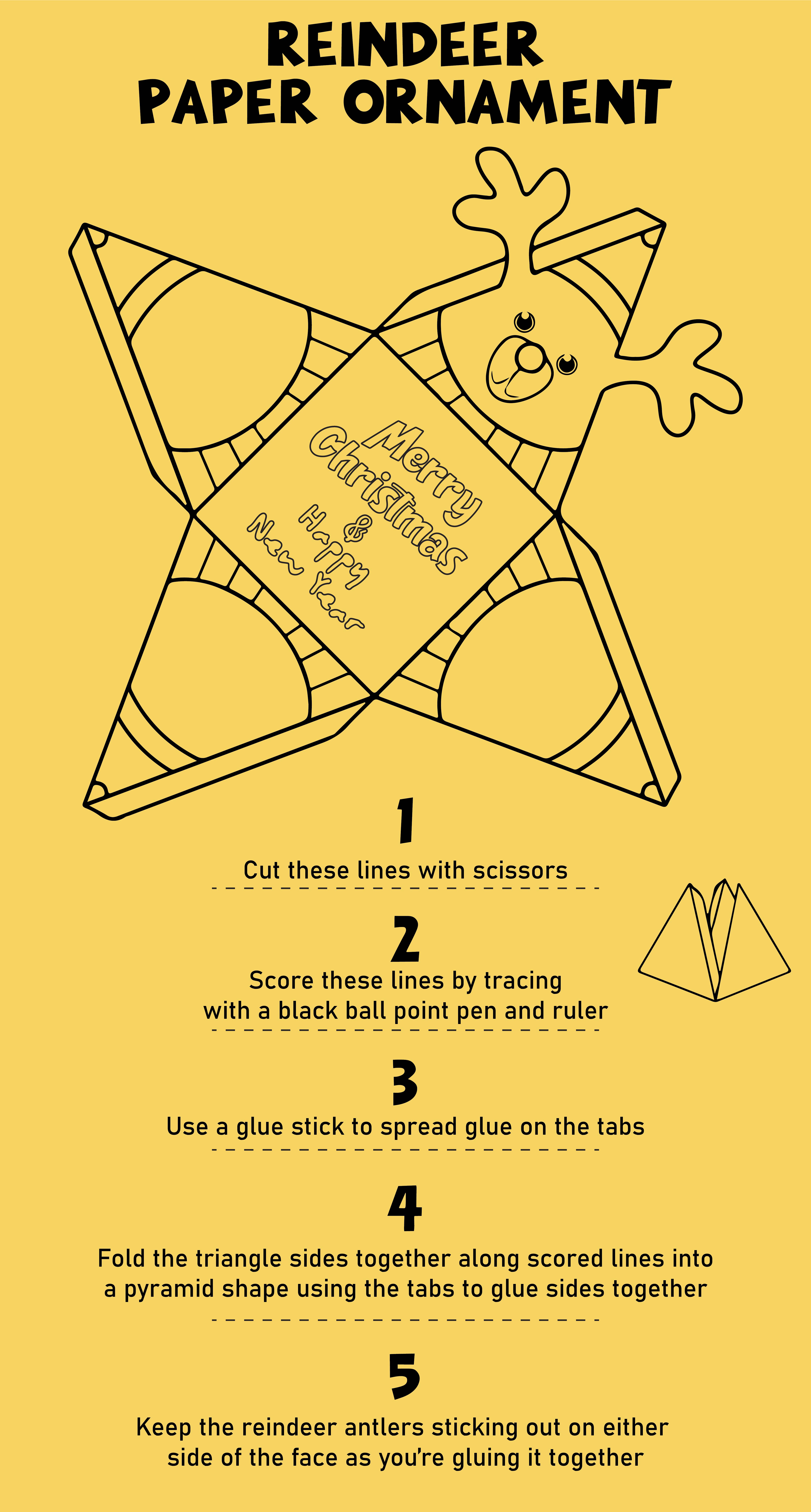 REINDEER
PAPER ORNAMENT

Merry
Christmas
&
Happy
New Year

1
Cut these lines with scissors

2
Score these lines by tracing with a black ball point pen and ruler

3
Use a glue stick to spread glue on the tabs

4
Fold the triangle sides together along scored lines into a pyramid shape using the tabs to glue sides together

5
Keep the reindeer antlers sticking out on either side of the face as you're gluing it together