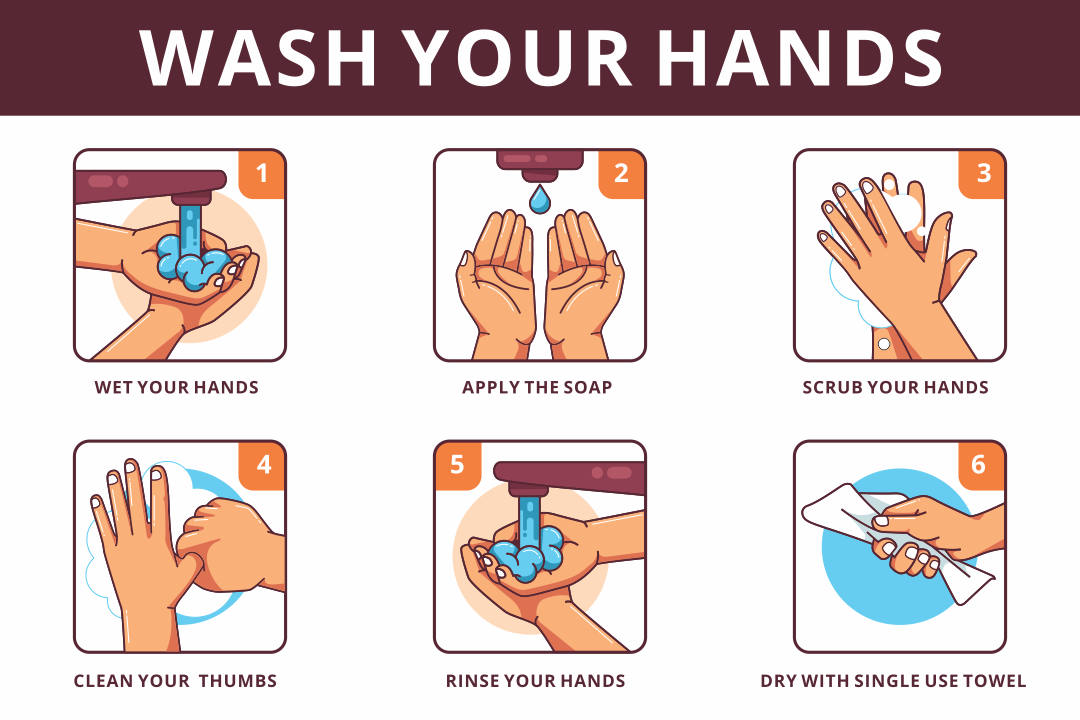 WASH YOUR HANDS

1
WET YOUR HANDS

2
APPLY THE SOAP

3
SCRUB YOUR HANDS

4
CLEAN YOUR THUMBS

5
RINSE YOUR HANDS

6
DRY WITH SINGLE USE TOWEL