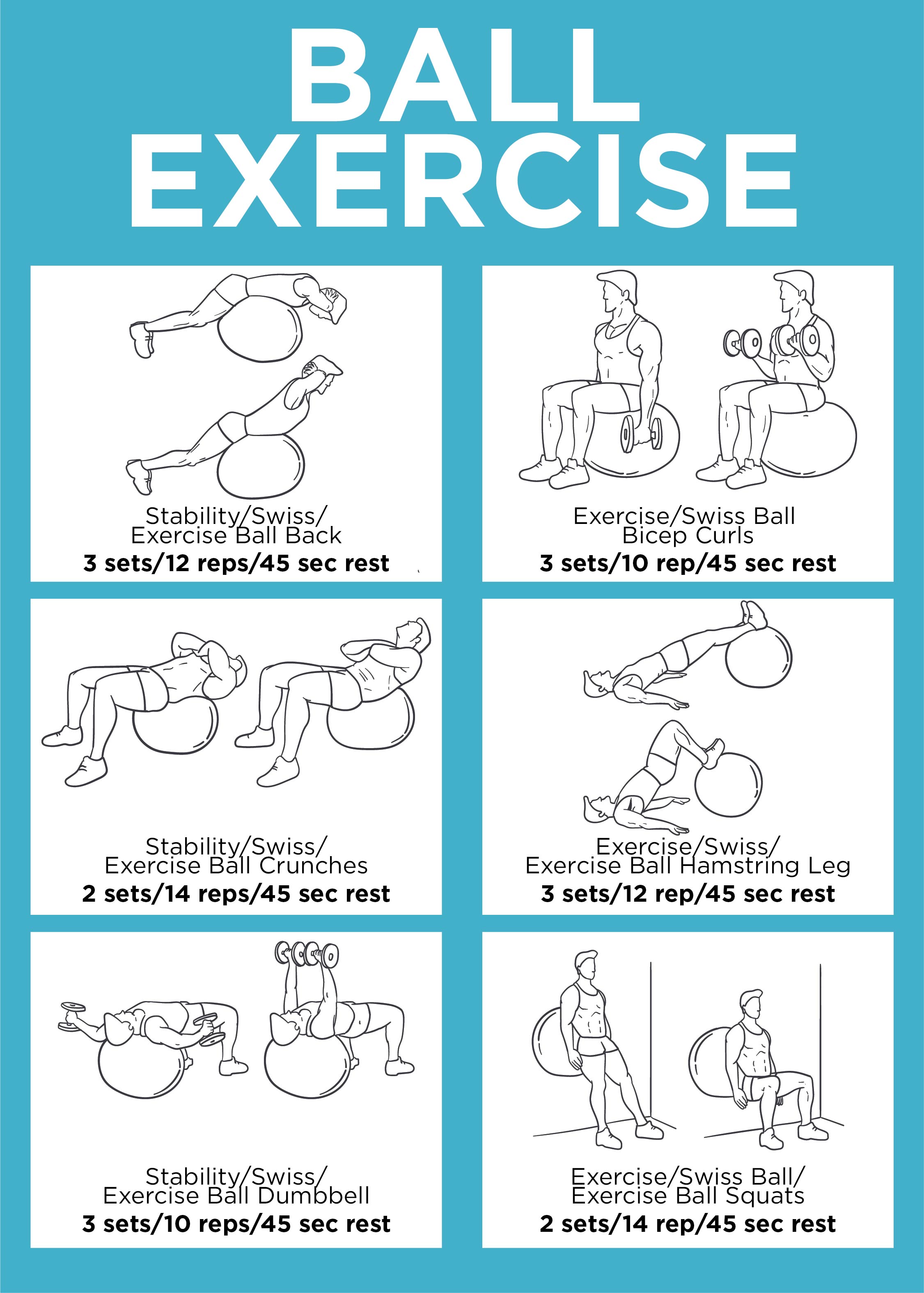 BALL EXERCISE

Stability/Swiss/
Exercise Ball Back
3 sets/12 reps/45 sec rest

Exercise/Swiss Ball
Bicep Curls
3 sets/10 rep/45 sec rest

Stability/Swiss/
Exercise Ball Crunches
2 sets/14 reps/45 sec rest

Exercise/Swiss/
Exercise Ball Hamstring Leg
3 sets/12 rep/45 sec rest

Stability/Swiss/
Exercise Ball Dumbbell
3 sets/10 reps/45 sec rest

Exercise/Swiss Ball/
Exercise Ball Squats
2 sets/14 rep/45 sec rest