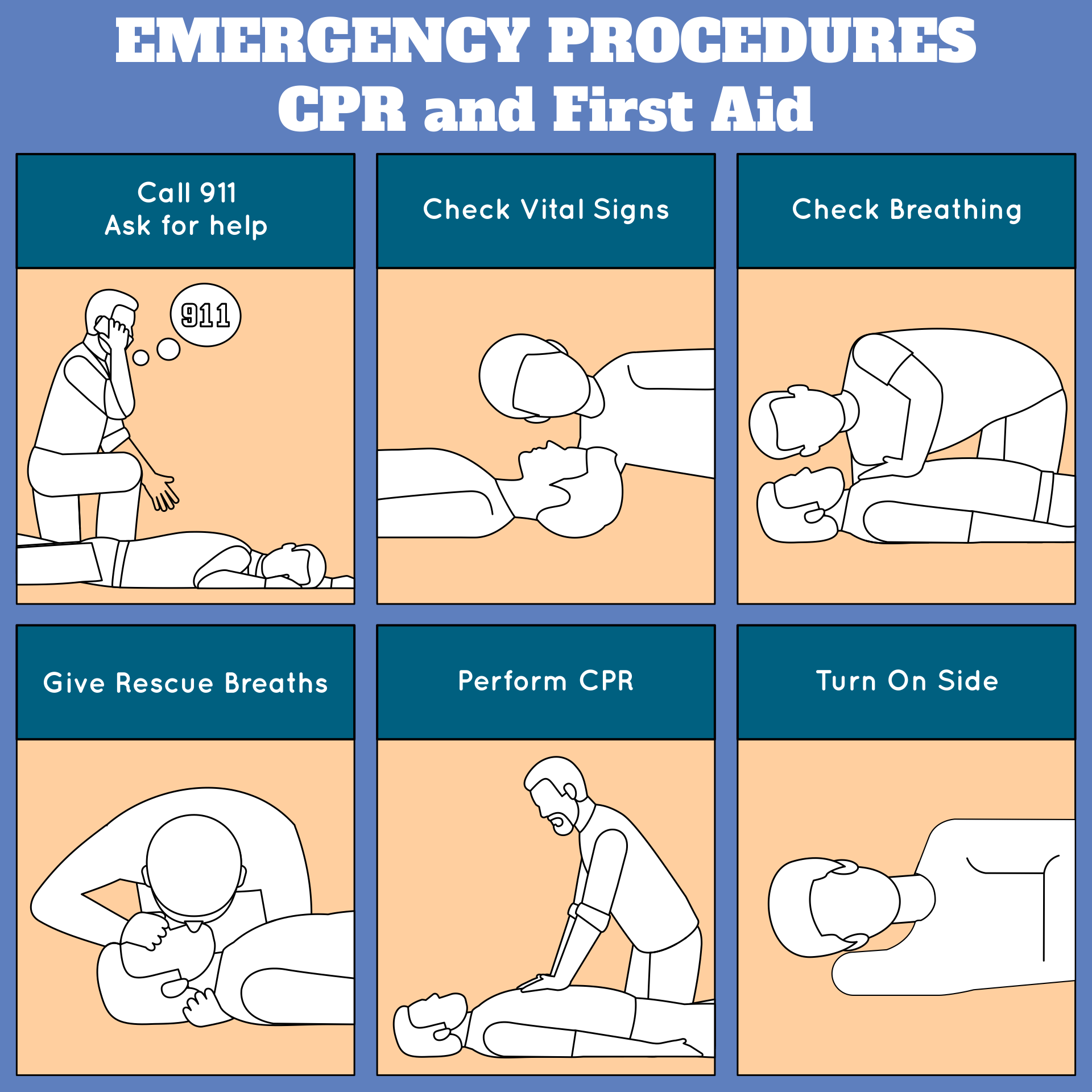 EMERGENCY PROCEDURES
CPR and First Aid

Call 911
Ask for help

911

Check Vital Signs

Check Breathing

Give Rescue Breaths

Perform CPR

Turn On Side