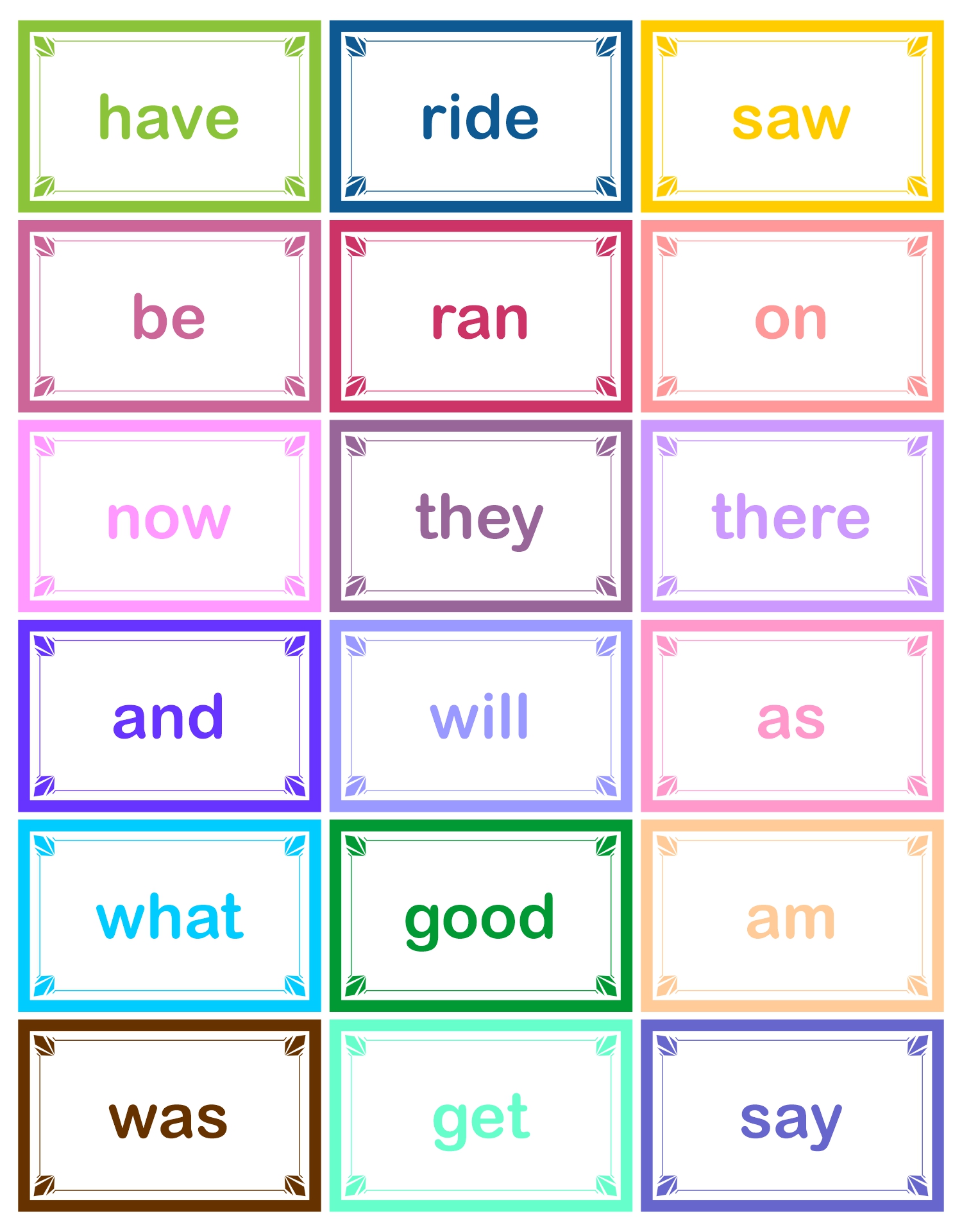 have

ride

saw

be

ran

on

now

they

there

and

will

as

what

good

am

was

get

say