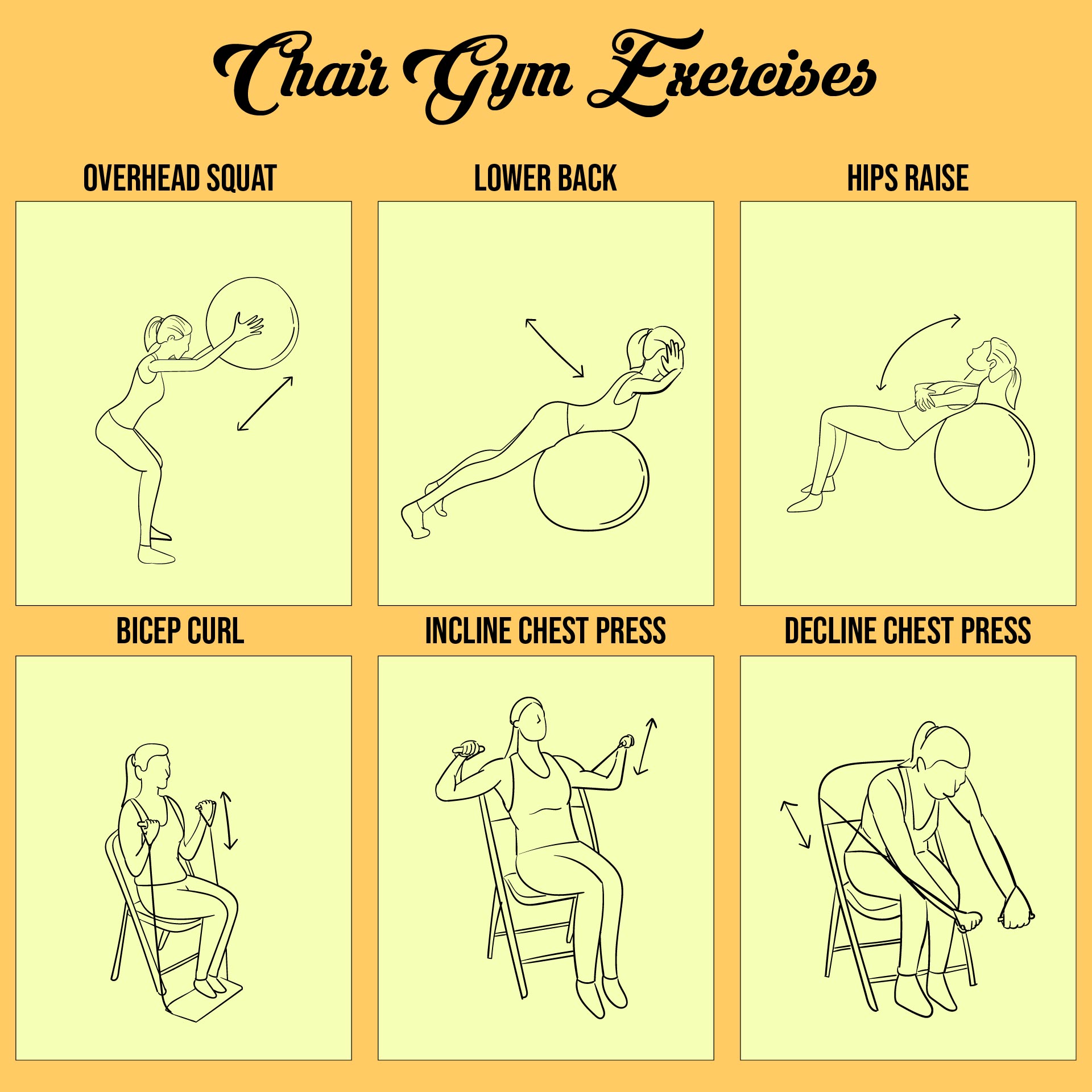 Chair Gym Exercises

OVERHEAD SQUAT

LOWER BACK

HIPS RAISE

BICEP CURL

INCLINE CHEST PRESS

DECLINE CHEST PRESS