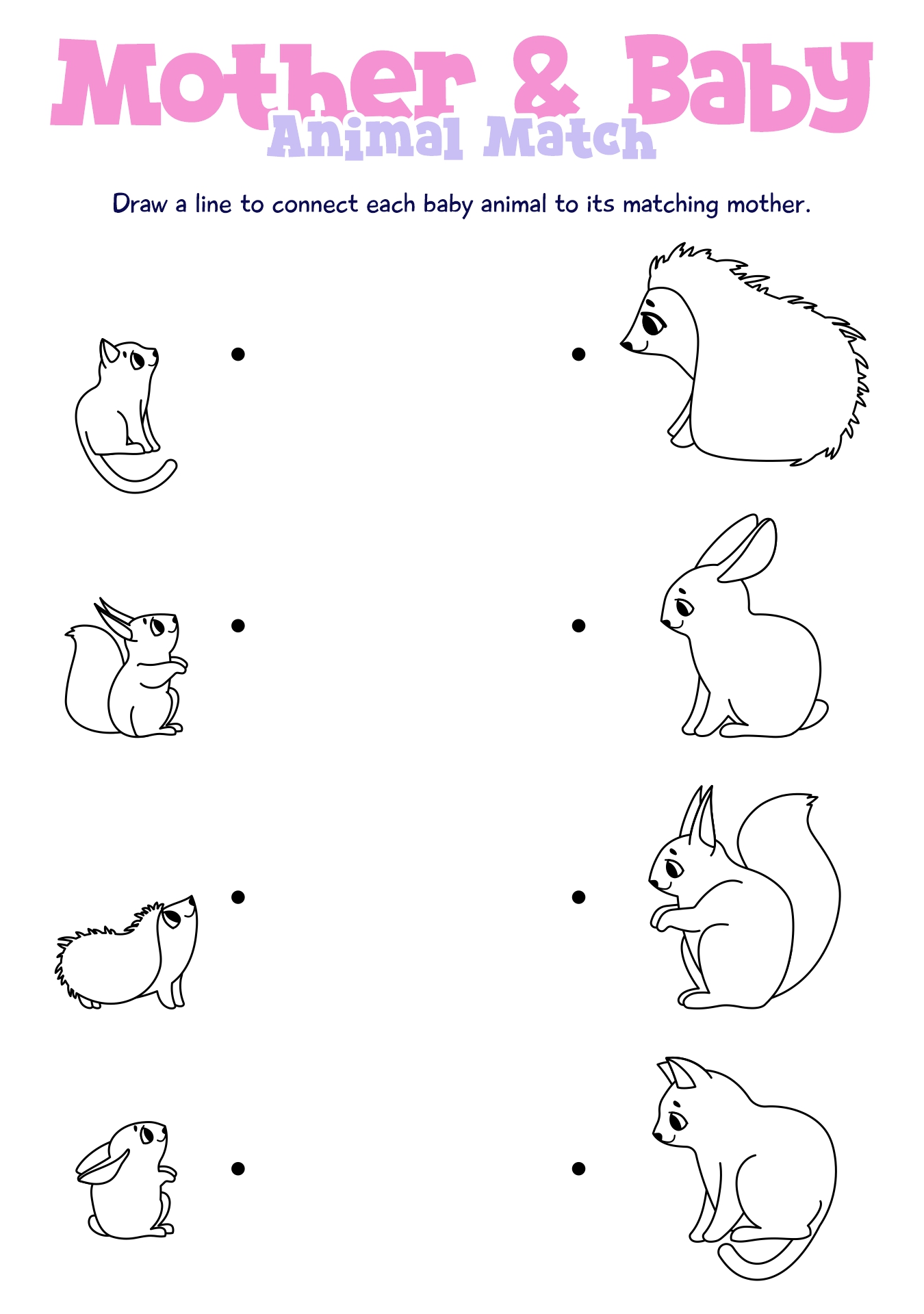 Mother & Baby
Animal Match

Draw a line to connect each baby animal to its matching mother.